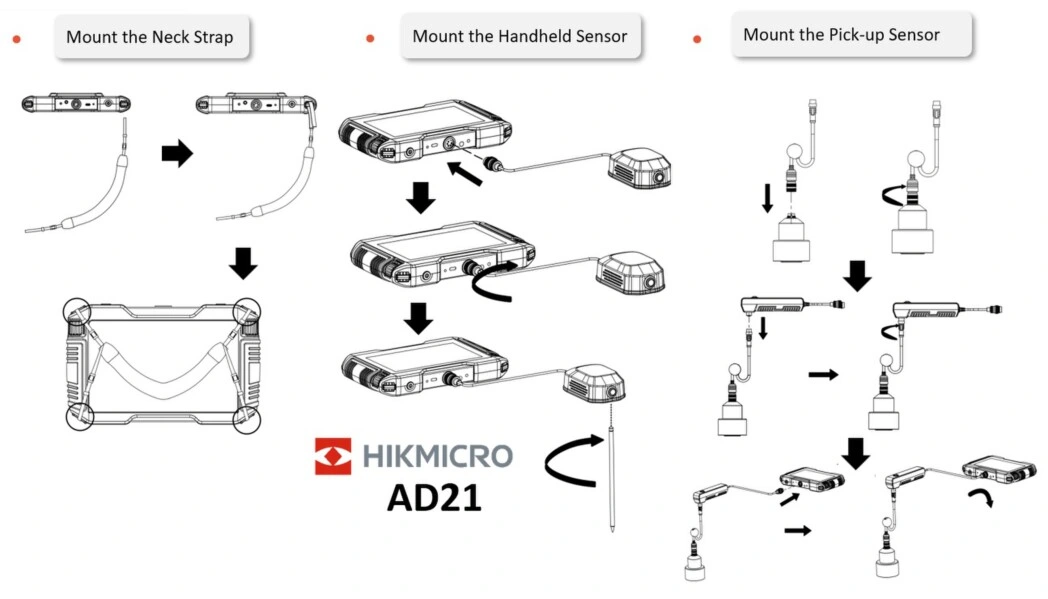 Mount the Neck Strap

Mount the Handheld Sensor

Mount the Pick-up Sensor

HIKMICRO

AD21