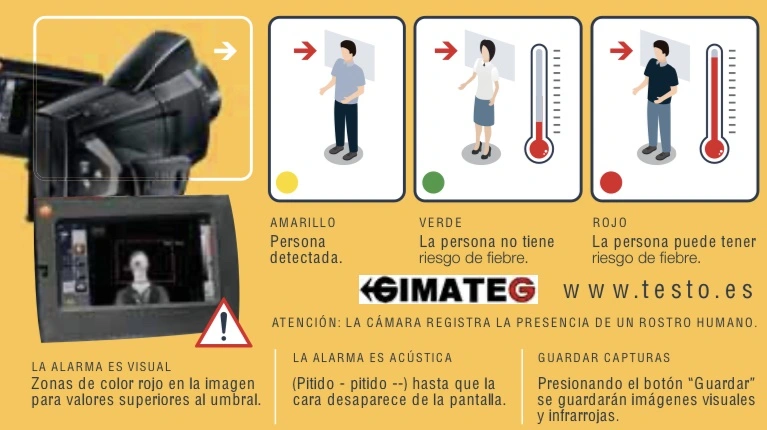 AMARILLO
Persona detectada.

VERDE
La persona no tiene riesgo de fiebre.

ROJO
La persona puede tener riesgo de fiebre.

GIMATEG

www.testo.es

ATENCIÓN: LA CÁMARA REGISTRA LA PRESENCIA DE UN ROSTRO HUMANO.

LA ALARMA ES VISUAL
Zonas de color rojo en la imagen para valores superiores al umbral.

LA ALARMA ES ACÚSTICA
(Pitido - pitido --) hasta que la cara desaparece de la pantalla.

GUARDAR CAPTURAS
Presionando el botón "Guardar" se guardarán imágenes visuales y infrarrojas.