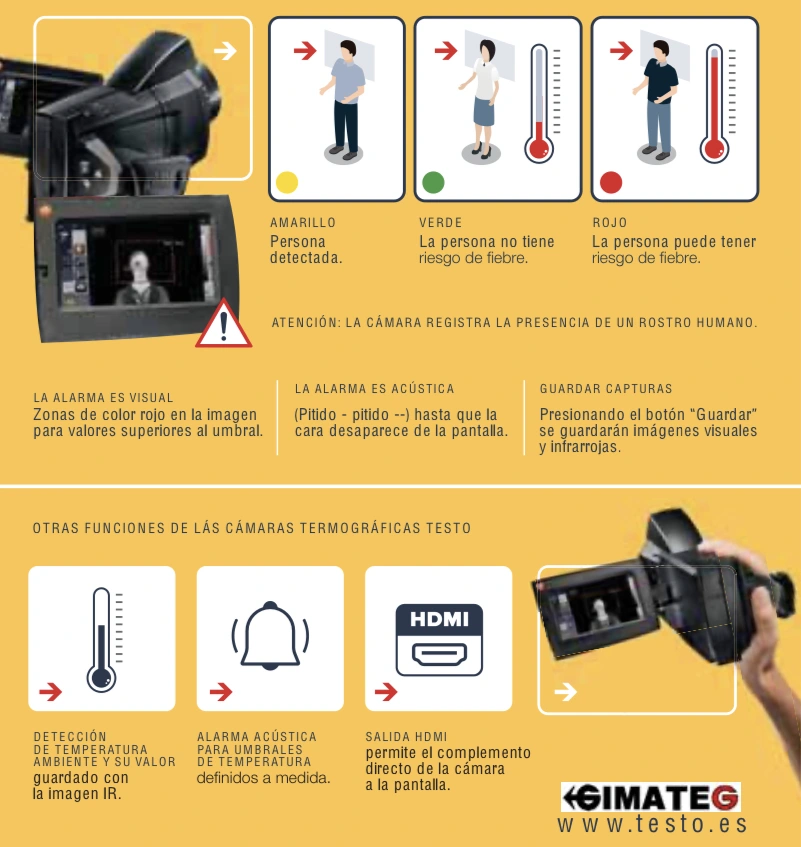 AMARILLO
Persona detectada.

VERDE
La persona no tiene riesgo de fiebre.

ROJO
La persona puede tener riesgo de fiebre.

ATENCIÓN: LA CÁMARA REGISTRA LA PRESENCIA DE UN ROSTRO HUMANO.

LA ALARMA ES VISUAL
Zonas de color rojo en la imagen para valores superiores al umbral.

LA ALARMA ES ACÚSTICA
(Pitido - pitido --) hasta que la cara desaparece de la pantalla.

GUARDAR CAPTURAS
Presionando el botón "Guardar" se guardarán imágenes visuales y infrarrojas.

OTRAS FUNCIONES DE LÁS CÁMARAS TERMOGRÁFICAS TESTO

HDMI

DETECCIÓN DE TEMPERATURA AMBIENTE Y SU VALOR guardado con la imagen IR.

ALARMA ACÚSTICA PARA UMBRALES DE TEMPERATURA definidos a medida.

SALIDA HDMI permite el complemento directo de la cámara a la pantalla.

GIMATEG
www.testo.es